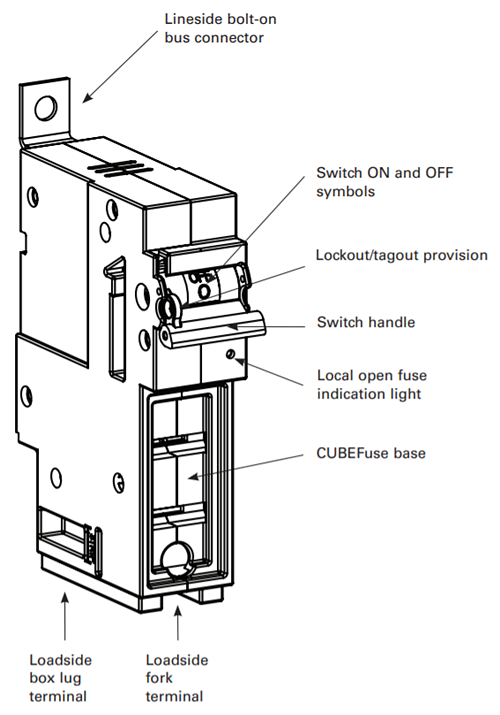 Lineside bolt-on bus connector

Switch ON and OFF symbols

Lockout/tagout provision

Switch handle

Local open fuse indication light

CUBEFuse base

Loadside box lug terminal

Loadside fork terminal